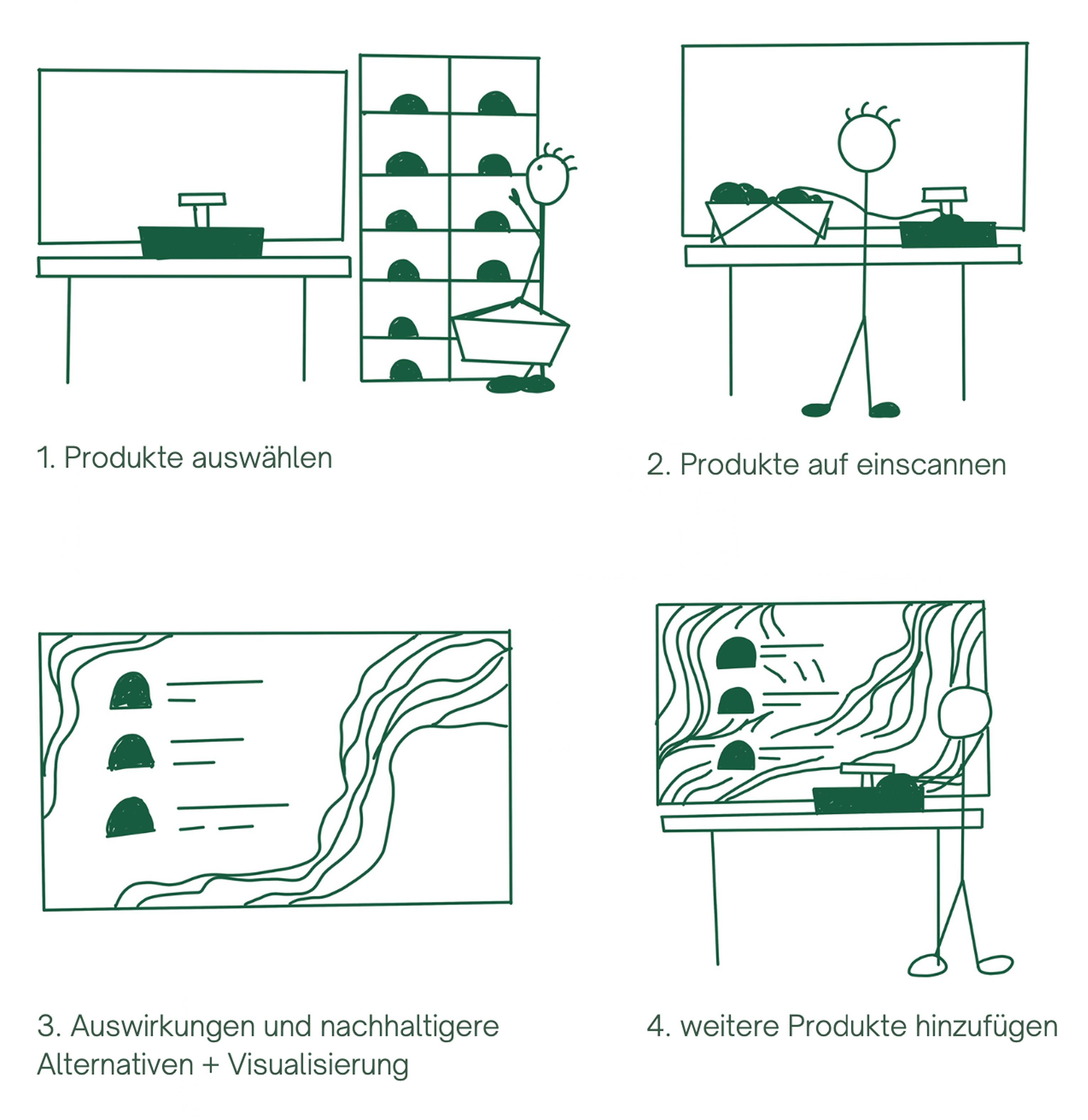 1. Produkte auswählen

2. Produkte auf einscannen

3. Auswirkungen und nachhaltigere Alternativen + Visualisierung

4. weitere Produkte hinzufügen